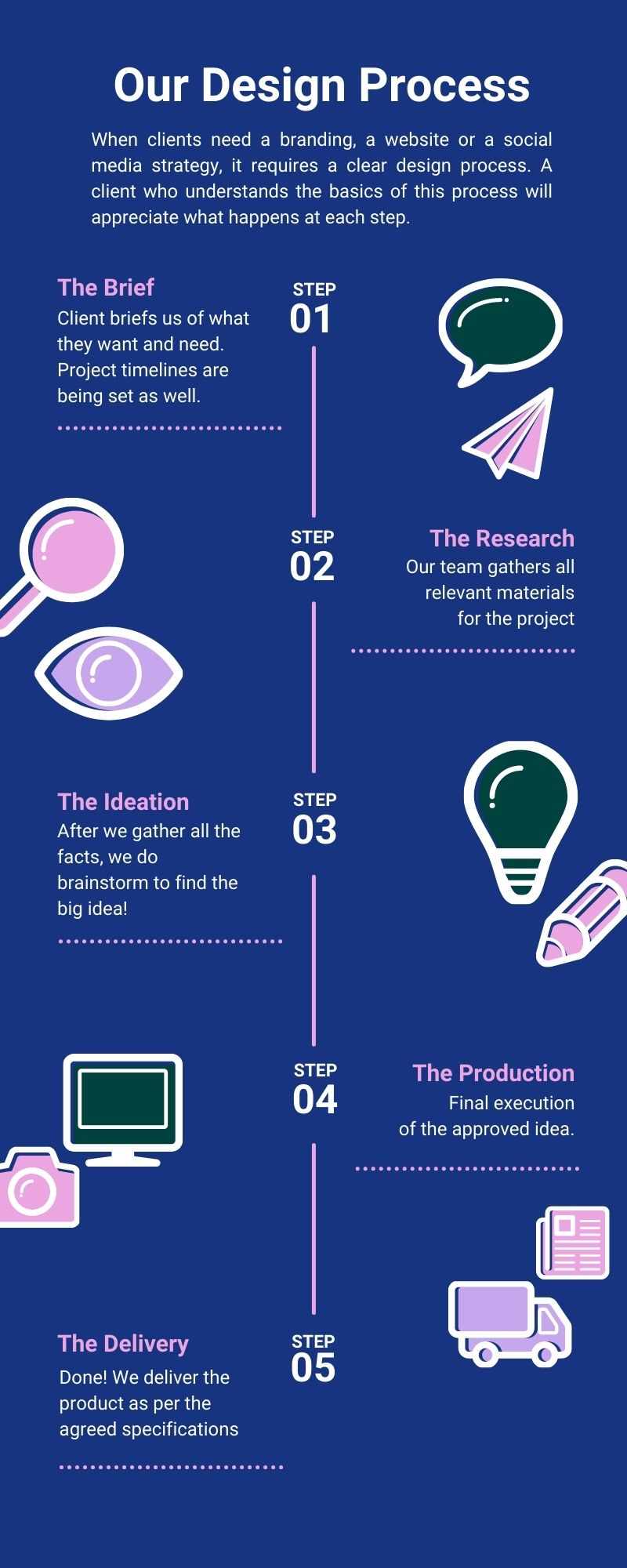 Our Design Process

When clients need a branding, a website or a social media strategy, it requires a clear design process. A client who understands the basics of this process will appreciate what happens at each step.

The Brief
Client briefs us of what they want and need. Project timelines are being set as well.

STEP
01

STEP
02

The Research
Our team gathers all relevant materials for the project

The Ideation
After we gather all the facts, we do brainstorm to find the big idea!

STEP
03

STEP
04

The Production
Final execution of the approved idea.

The Delivery
Done! We deliver the product as per the agreed specifications

STEP
05